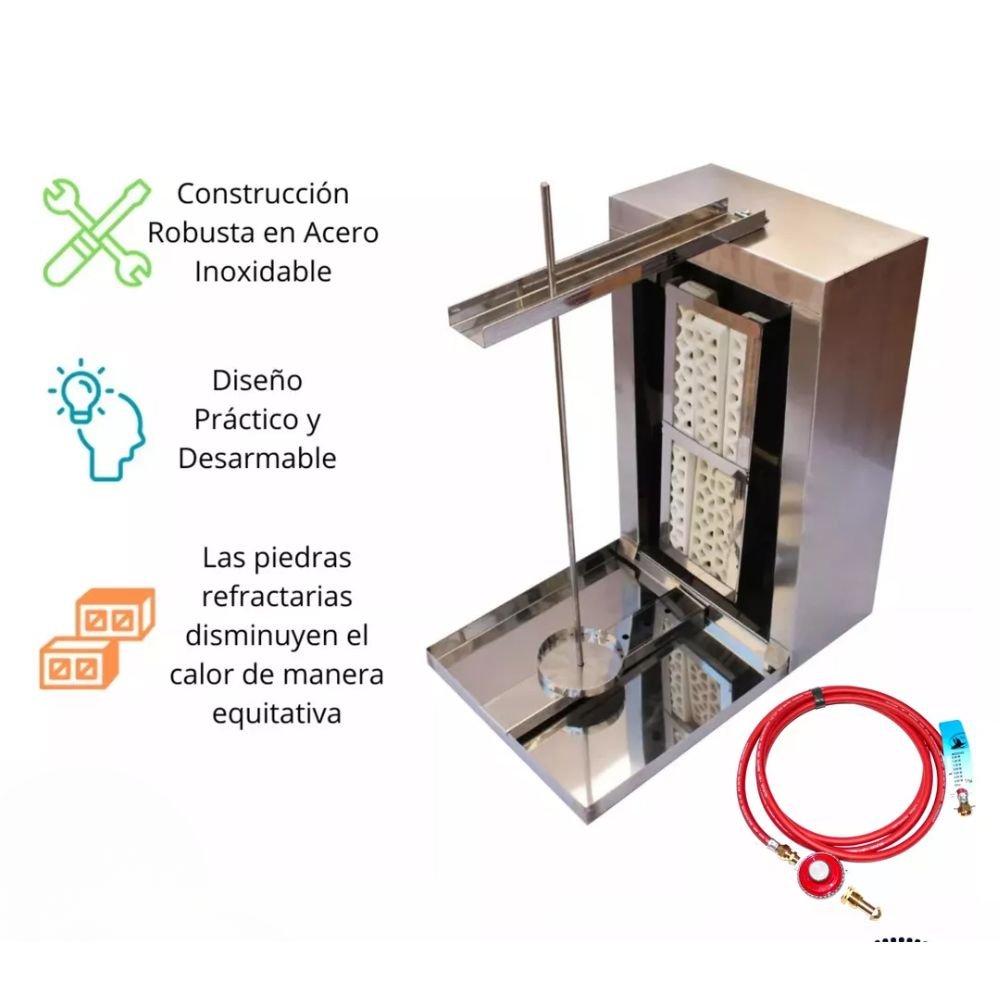 Construcción Robusta en Acero Inoxidable

Diseño Práctico y Desarmable

Las piedras refractarias disminuyen el calor de manera equitativa